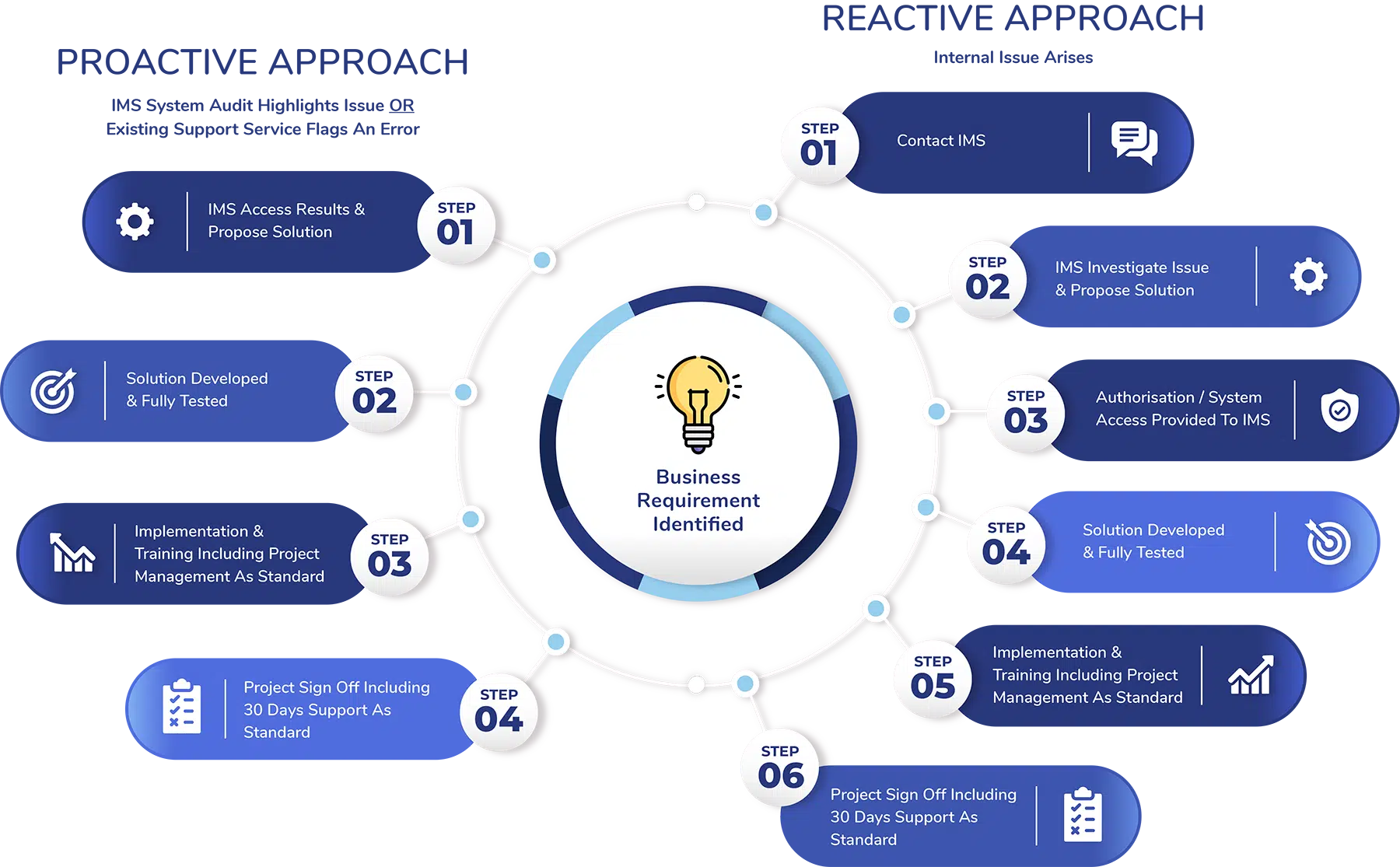 PROACTIVE APPROACH

IMS System Audit Highlights Issue OR Existing Support Service Flags An Error

IMS Access Results & Propose Solution

STEP 01

Solution Developed & Fully Tested

STEP 02

Implementation & Training Including Project Management As Standard

STEP 03

Project Sign Off Including 30 Days Support As Standard

STEP 04

Business Requirement Identified

REACTIVE APPROACH

Internal Issue Arises

STEP 01

Contact IMS

STEP 02

IMS Investigate Issue & Propose Solution

STEP 03

Authorisation / System Access Provided To IMS

STEP 04

Solution Developed & Fully Tested

STEP 05

Implementation & Training Including Project Management As Standard

STEP 06

Project Sign Off Including 30 Days Support As Standard